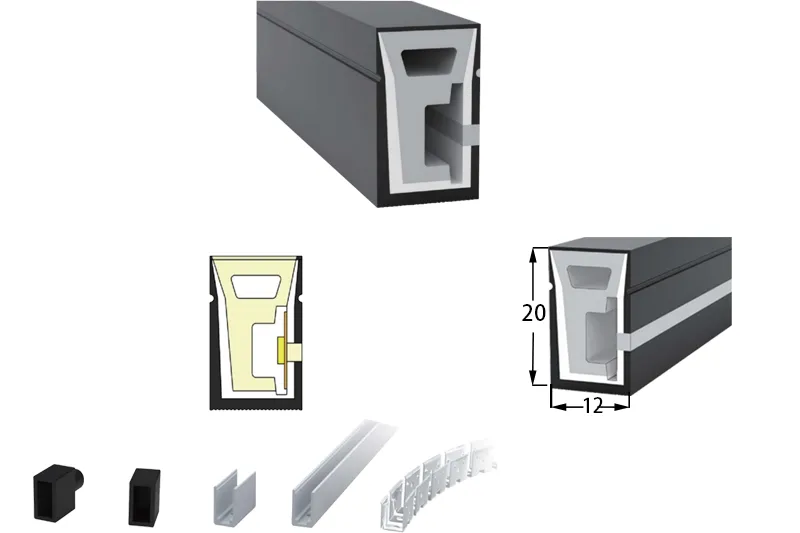 20
12